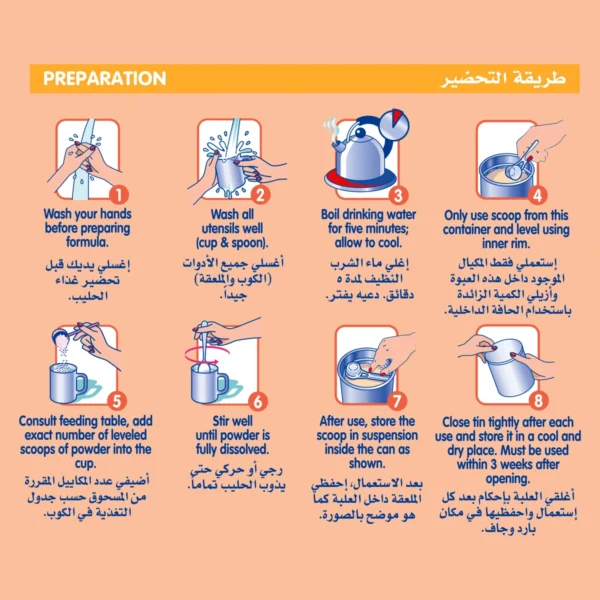 PREPARATION

طريقة التحضير

1

Wash your hands before preparing formula.

إغسلي يديك قبل تحضير غذاء الحليب.

2

Wash all utensils well (cup & spoon).

أغسلي جميع الأدوات (الكوب والملعقة) جيداً.

3

Boil drinking water for five minutes; allow to cool.

إغلي ماء الشرب النظيف لمدة ٥ دقائق. دعيه يفتر.

4

Only use scoop from this container and level using inner rim.

إستعملي فقط المكيال الموجود داخل هذه العبوة وأزيلي الكمية الزائدة باستخدام الحافة الداخلية.

5

Consult feeding table, add exact number of leveled scoops of powder into the cup.

أضيفي عدد المكاييل المقررة من المسحوق حسب جدول التغذية في الكوب.

6

Stir well until powder is fully dissolved.

رجي أو حركي حتى يذوب الحليب تماماً.

7

After use, store the scoop in suspension inside the can as shown.

بعد الاستعمال، إحفظي الملعقة داخل العلبة كما هو موضح بالصورة.

8

Close tin tightly after each use and store it in a cool and dry place. Must be used within 3 weeks after opening.

أغلقي العلبة بإحكام بعد كل إستعمال واحفظيها في مكان بارد وجاف.